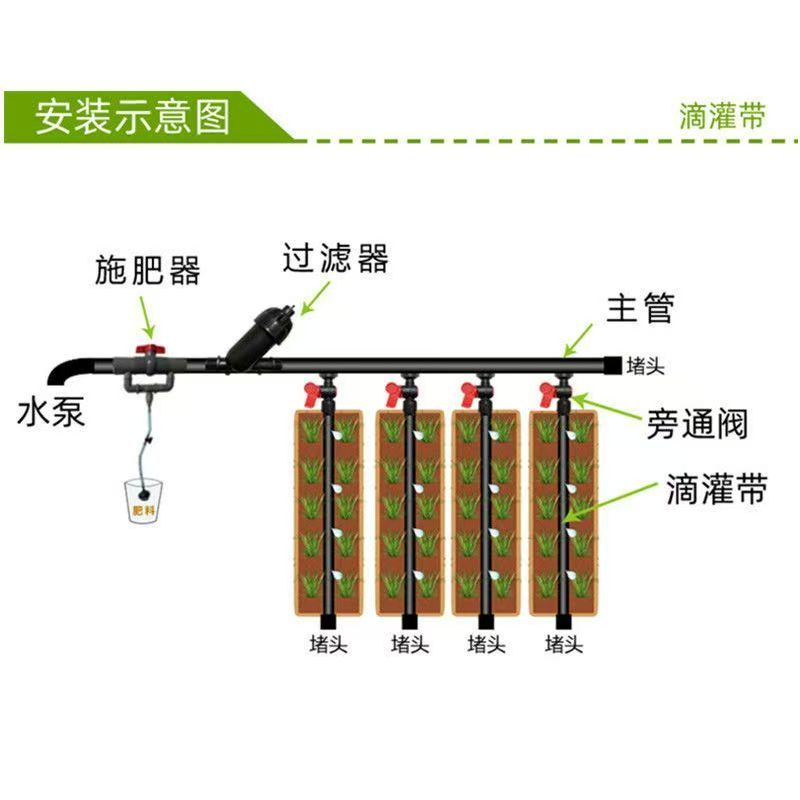 安装示意图

滴灌带

施肥器

过滤器

主管

堵头

水泵

旁通阀

滴灌带

肥料

堵头

堵头

堵头

堵头