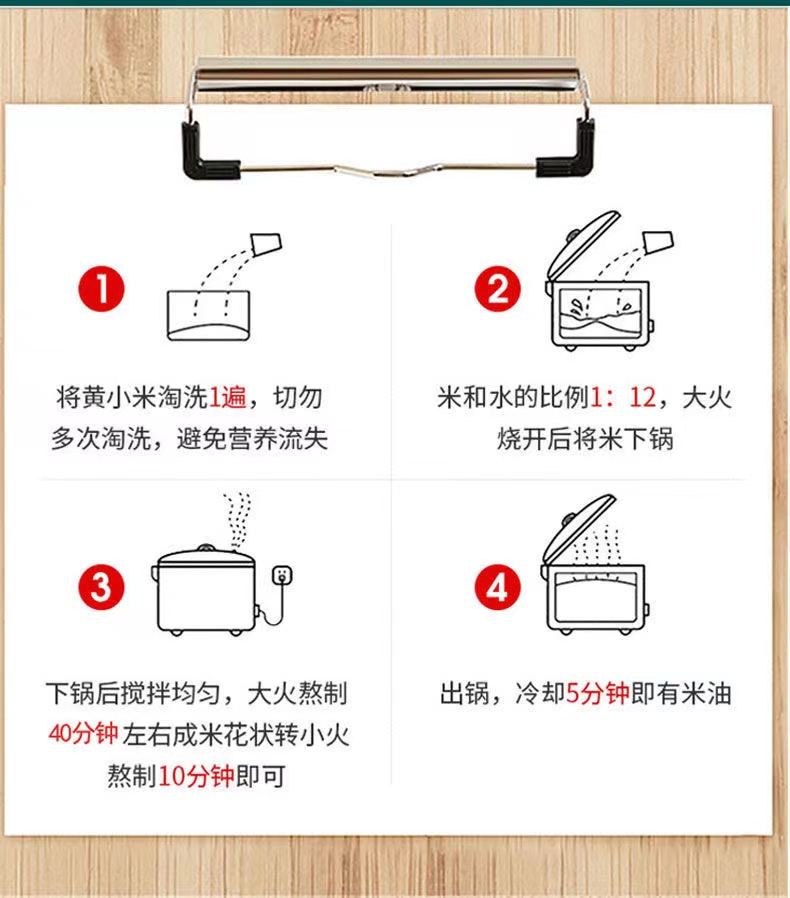 1

将黄小米淘洗1遍，切勿多次淘洗，避免营养流失

2

米和水的比例1：12，大火烧开后将米下锅

3

下锅后搅拌均匀，大火熬制40分钟左右成米花状转小火熬制10分钟即可

4

出锅，冷却5分钟即有米油