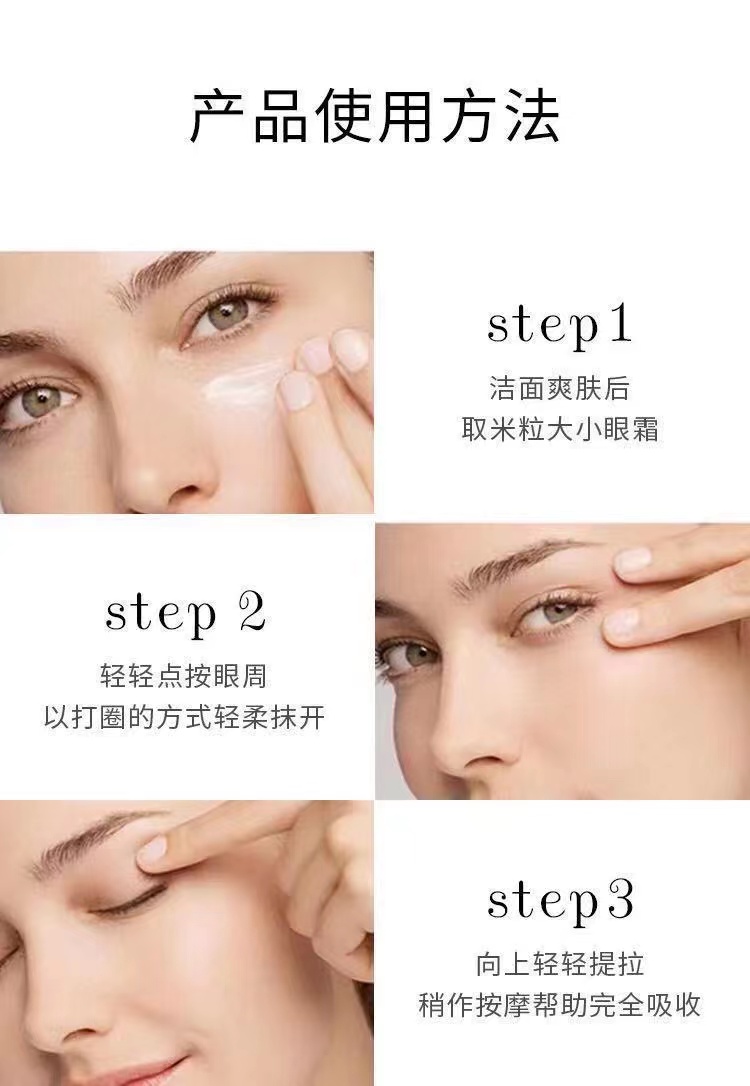 产品使用方法

step1
洁面爽肤后
取米粒大小眼霜

step 2
轻轻点按眼周
以打圈的方式轻柔抹开

step3
向上轻轻提拉
稍作按摩帮助完全吸收