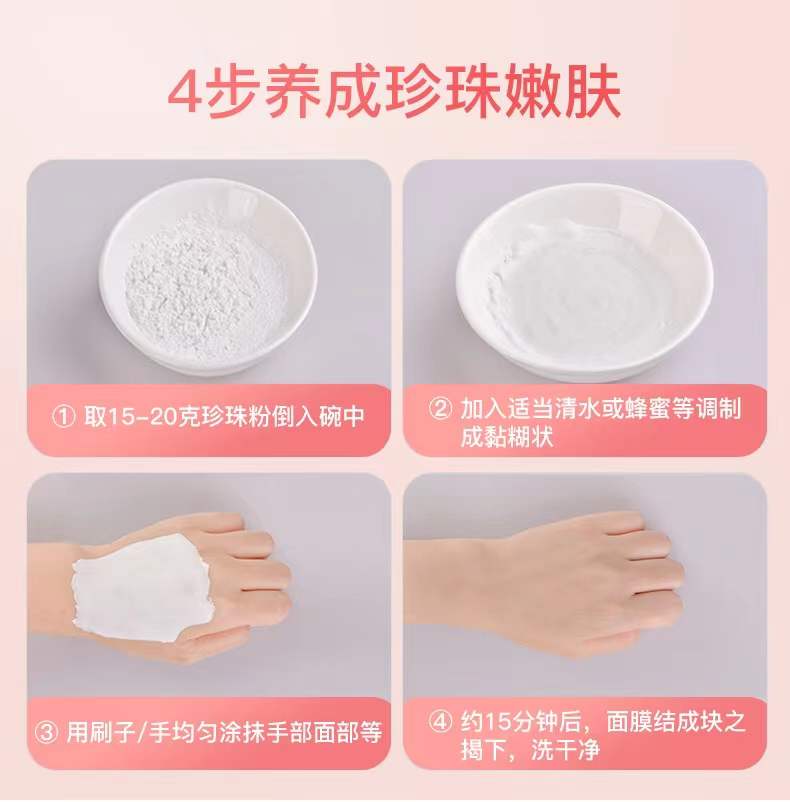 4步养成珍珠嫩肤

① 取15-20克珍珠粉倒入碗中

② 加入适当清水或蜂蜜等调制成黏糊状

③ 用刷子/手均匀涂抹手部面部等

④ 约15分钟后，面膜结成块之揭下，洗干净