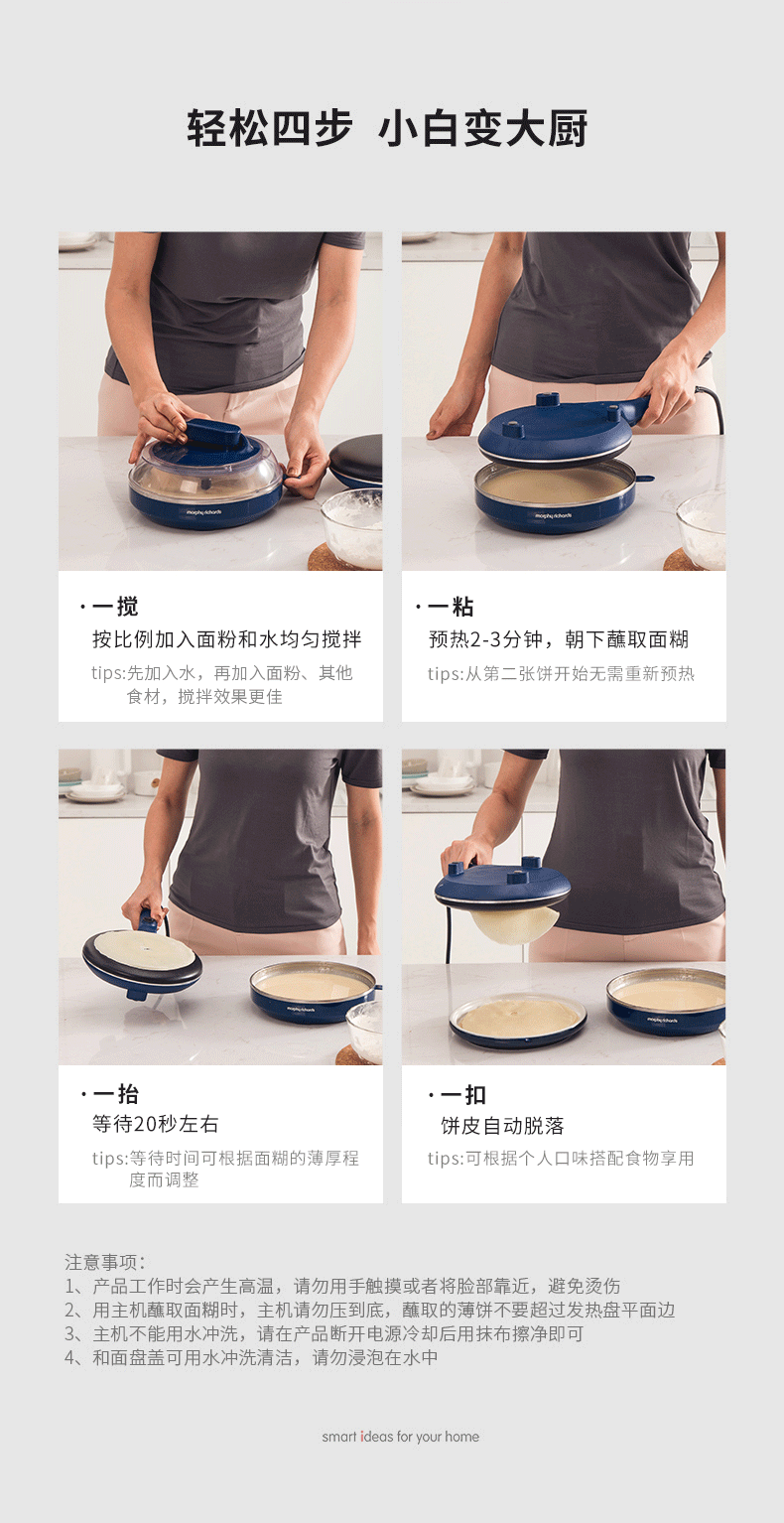 轻松四步 小白变大厨

morphy richards

· 一搅
按比例加入面粉和水均匀搅拌
tips:先加入水，再加入面粉、其他食材，搅拌效果更佳

morphy richards

· 一粘
预热2-3分钟，朝下蘸取面糊
tips:从第二张饼开始无需重新预热

morphy richards

· 一抬
等待20秒左右
tips:等待时间可根据面糊的薄厚程度而调整

morphy richards

· 一扣
饼皮自动脱落
tips:可根据个人口味搭配食物享用

注意事项：
1、产品工作时会产生高温，请勿用手触摸或者将脸部靠近，避免烫伤
2、用主机蘸取面糊时，主机请勿压到底，蘸取的薄饼不要超过发热盘平面边
3、主机不能用水冲洗，请在产品断开电源冷却后用抹布擦净即可
4、和面盘盖可用水冲洗清洁，请勿浸泡在水中

smart ideas for your home