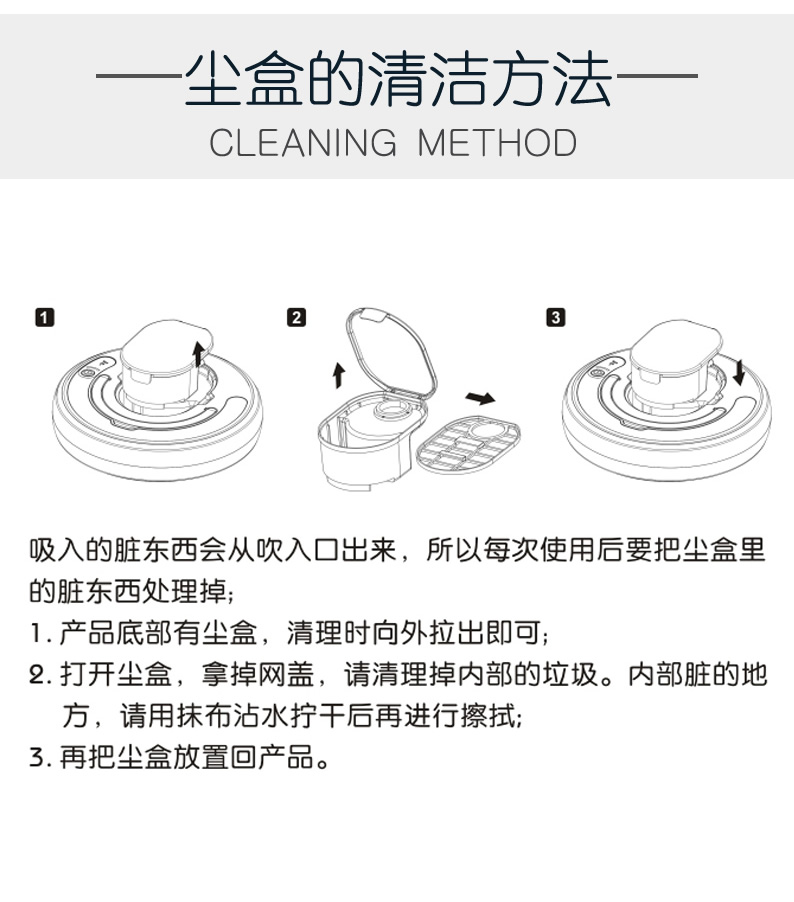 —尘盒的清洁方法—
CLEANING METHOD

1

2

3

吸入的脏东西会从吹入口出来，所以每次使用后要把尘盒里的脏东西处理掉；
1. 产品底部有尘盒，清理时向外拉出即可；
2. 打开尘盒，拿掉网盖，请清理掉内部的垃圾。内部脏的地方，请用抹布沾水拧干后再进行擦拭；
3. 再把尘盒放置回产品。