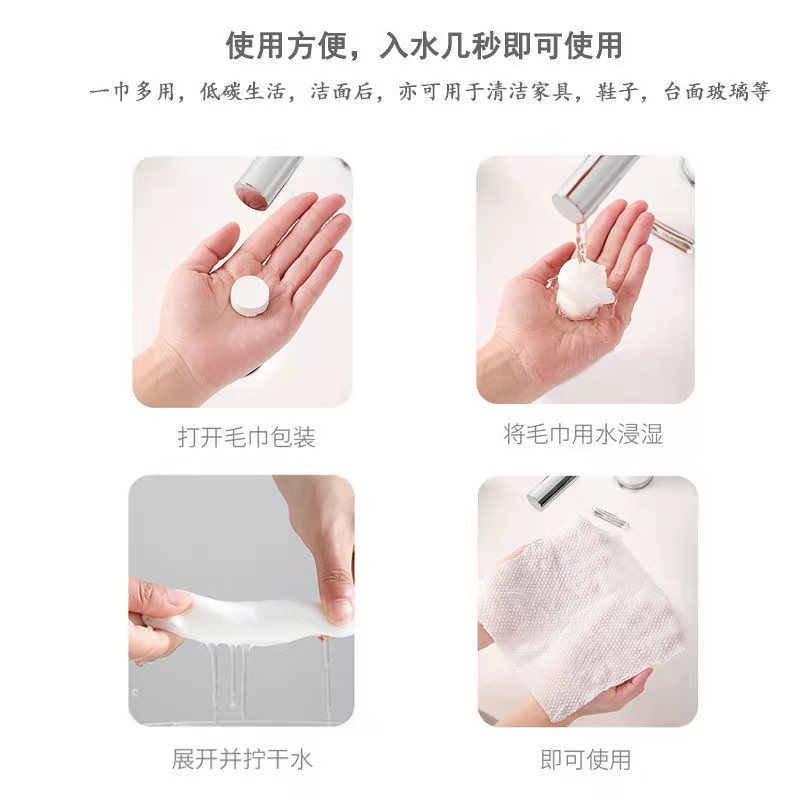 使用方便，入水几秒即可使用

一巾多用，低碳生活，洁面后，亦可用于清洁家具，鞋子，台面玻璃等

打开毛巾包装

将毛巾用水浸湿

展开并拧干水

即可使用