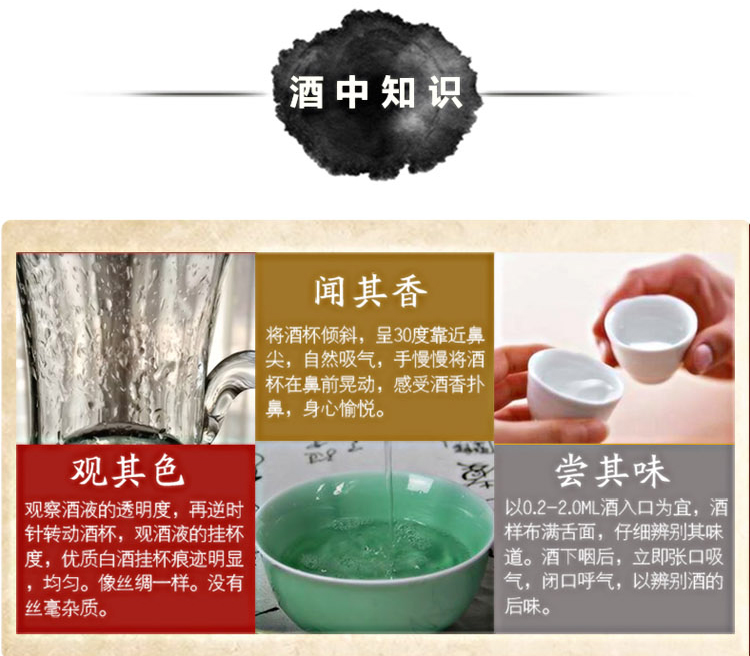 酒中知识

闻其香

将酒杯倾斜，呈30度靠近鼻尖，自然吸气，手慢慢将酒杯在鼻前晃动，感受酒香扑鼻，身心愉悦。

观其色

观察酒液的透明度，再逆时针转动酒杯，观酒液的挂杯度，优质白酒挂杯痕迹明显，均匀。像丝绸一样。没有丝毫杂质。

尝其味

以0.2-2.0ML酒入口为宜，酒样布满舌面，仔细辨别其味道。酒下咽后，立即张口吸气，闭口呼气，以辨别酒的后味。