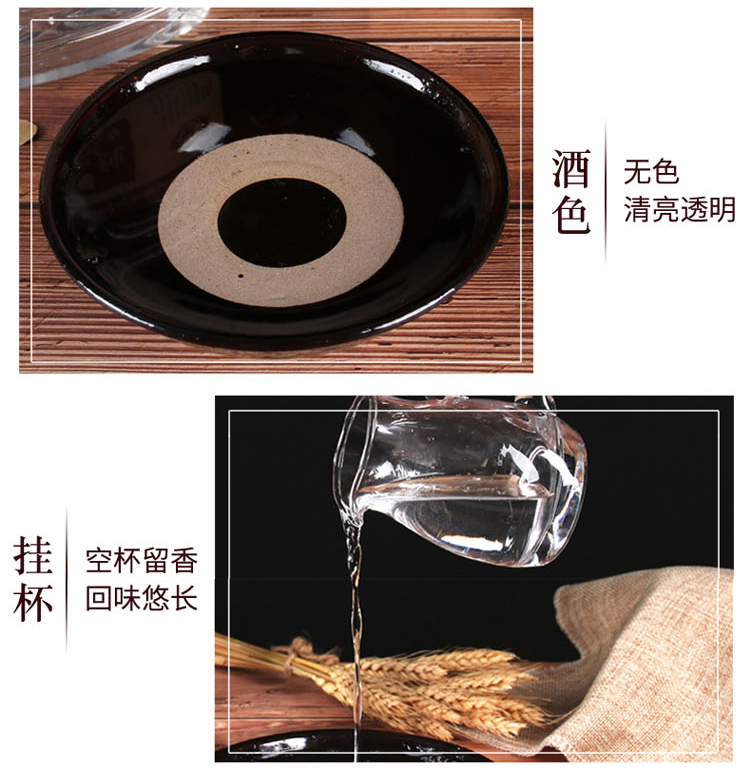 酒色

无色
清亮透明

挂杯

空杯留香
回味悠长