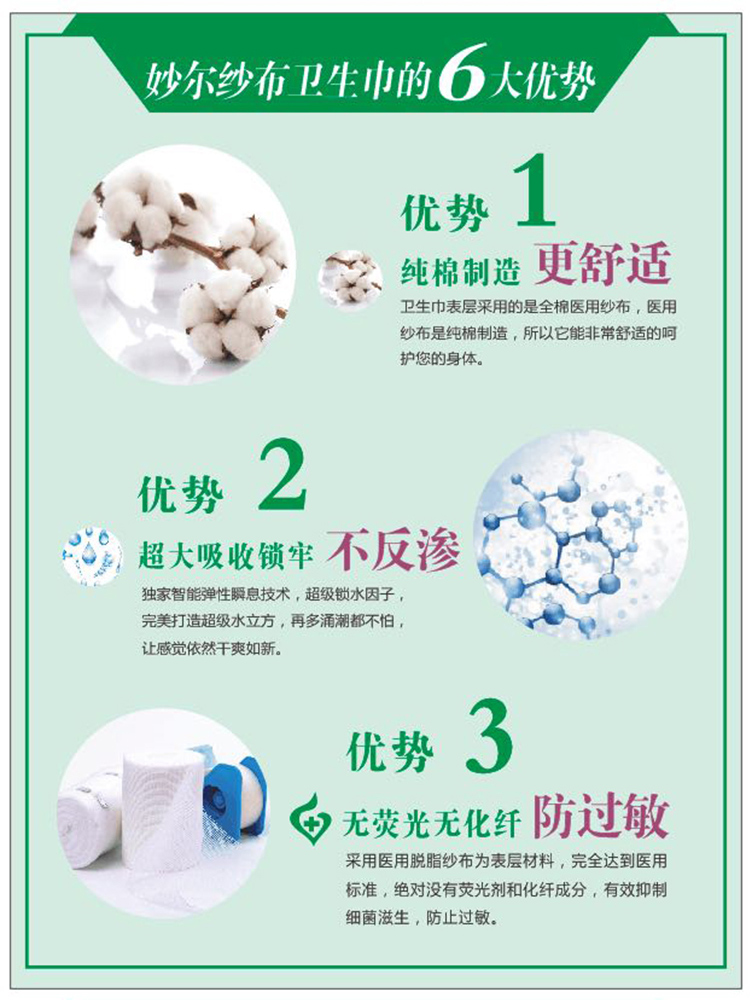 妙尔纱布卫生巾的6大优势

优势 1

纯棉制造 更舒适

卫生巾表层采用的是全棉医用纱布，医用纱布是纯棉制造，所以它能非常舒适的呵护您的身体。

优势 2

超大吸收锁牢 不反渗

独家智能弹性瞬息技术，超级锁水因子，完美打造超级水立方，再多涌潮都不怕，让感觉依然干爽如新。

优势 3

无荧光无化纤 防过敏

采用医用脱脂纱布为表层材料，完全达到医用标准，绝对没有荧光剂和化纤成分，有效抑制细菌滋生，防止过敏。